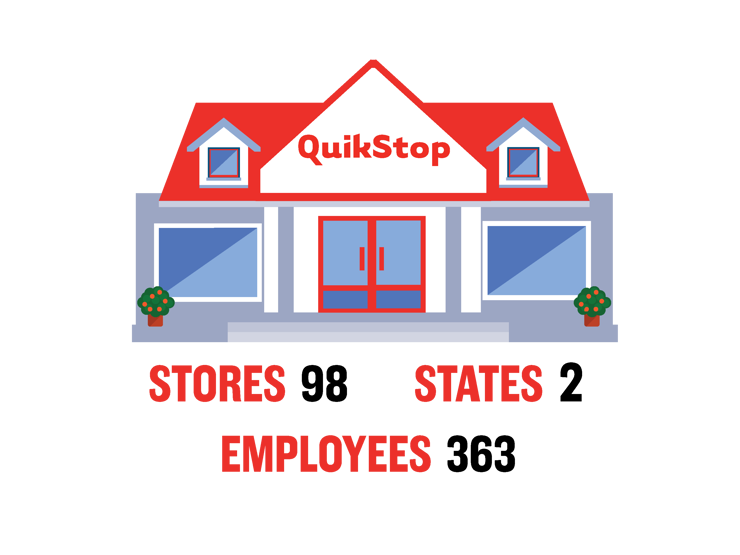 QuikStop

STORES 98 STATES 2

EMPLOYEES 363